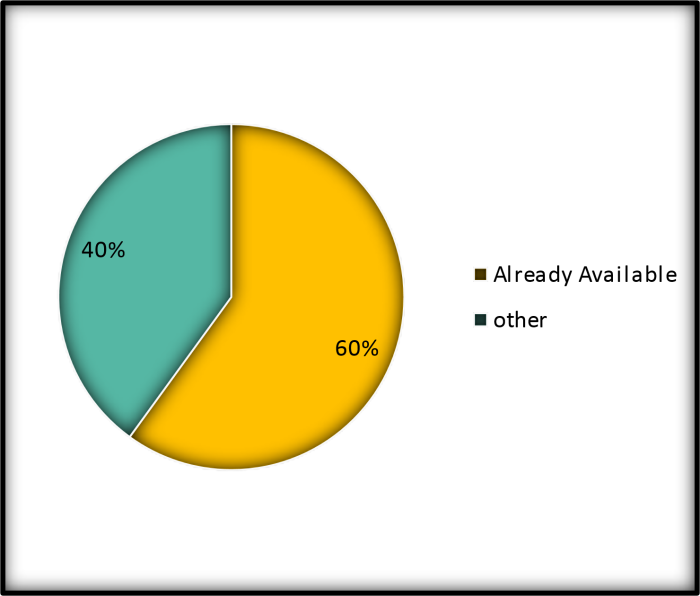 40%

60%

Already Available

other