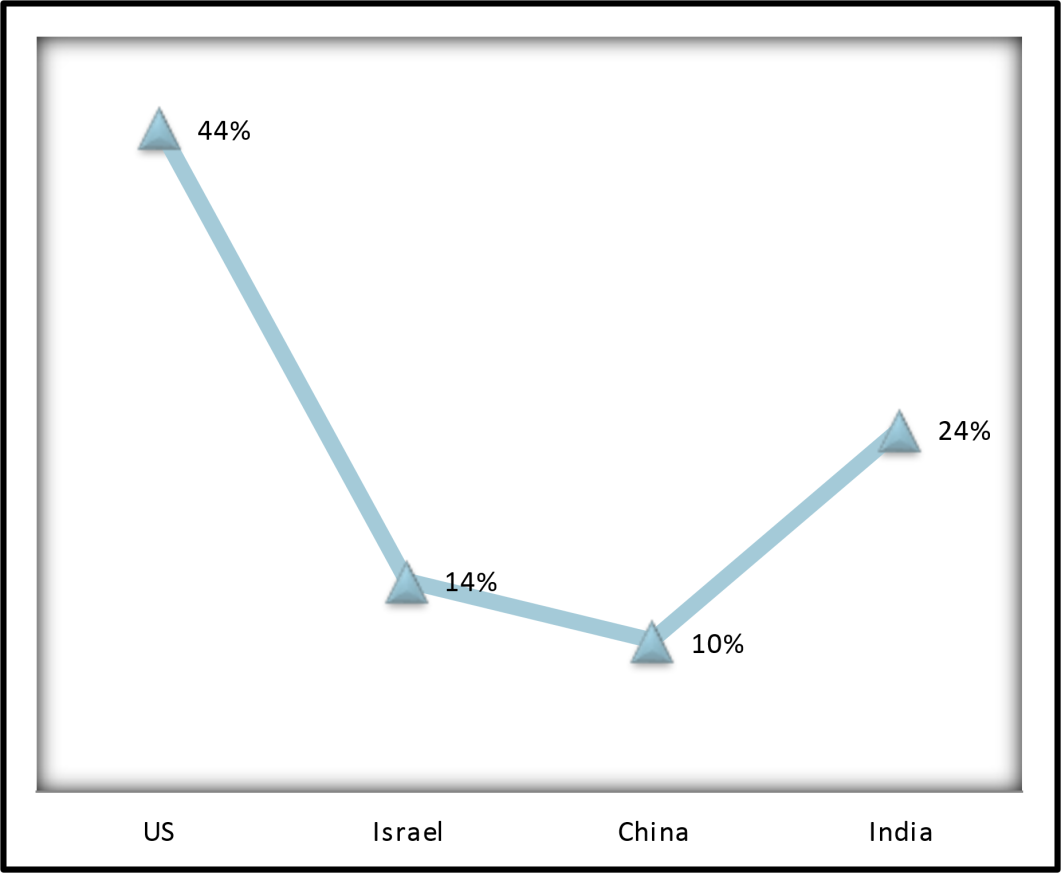 44%

14%

10%

24%

US
Israel
China
India