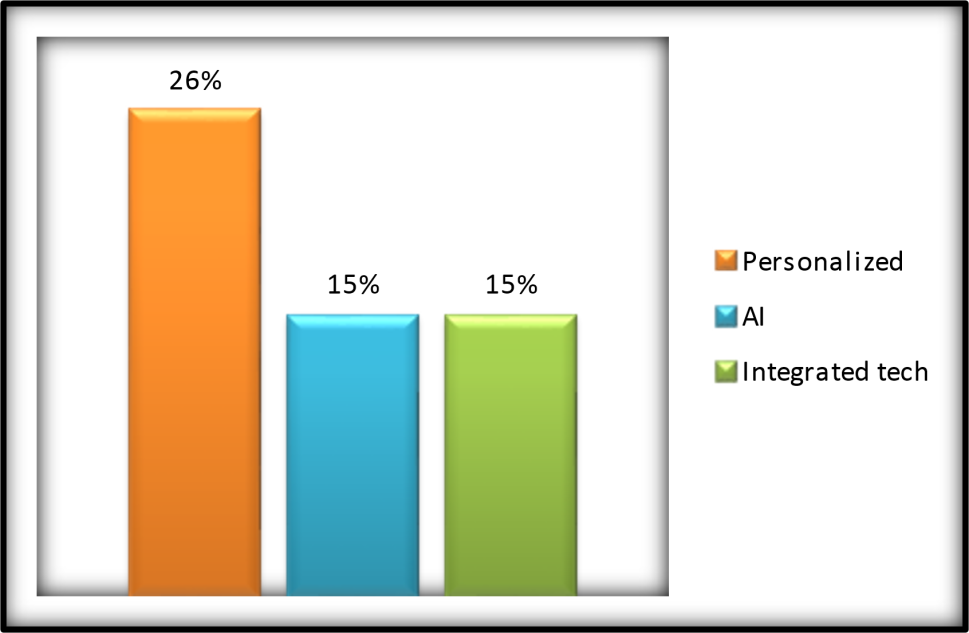 26%

15%

15%

Personalized
AI
Integrated tech